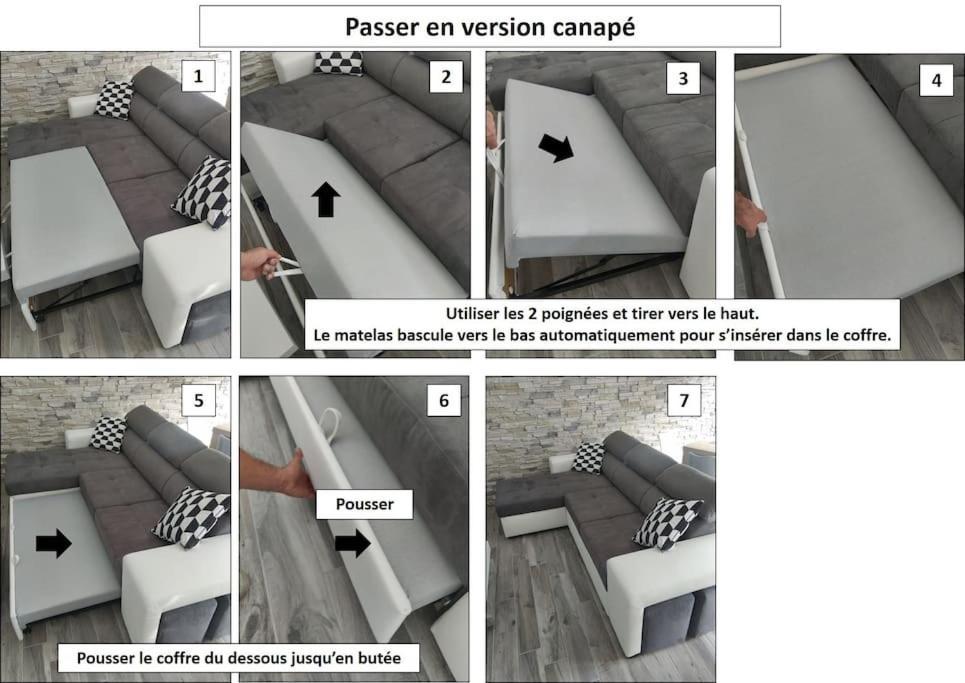 Passer en version canapé

1

2

3

4

Utiliser les 2 poignées et tirer vers le haut.
Le matelas bascule vers le bas automatiquement pour s'insérer dans le coffre.

5

6

7

Pousser

Pousser le coffre du dessous jusqu'en butée