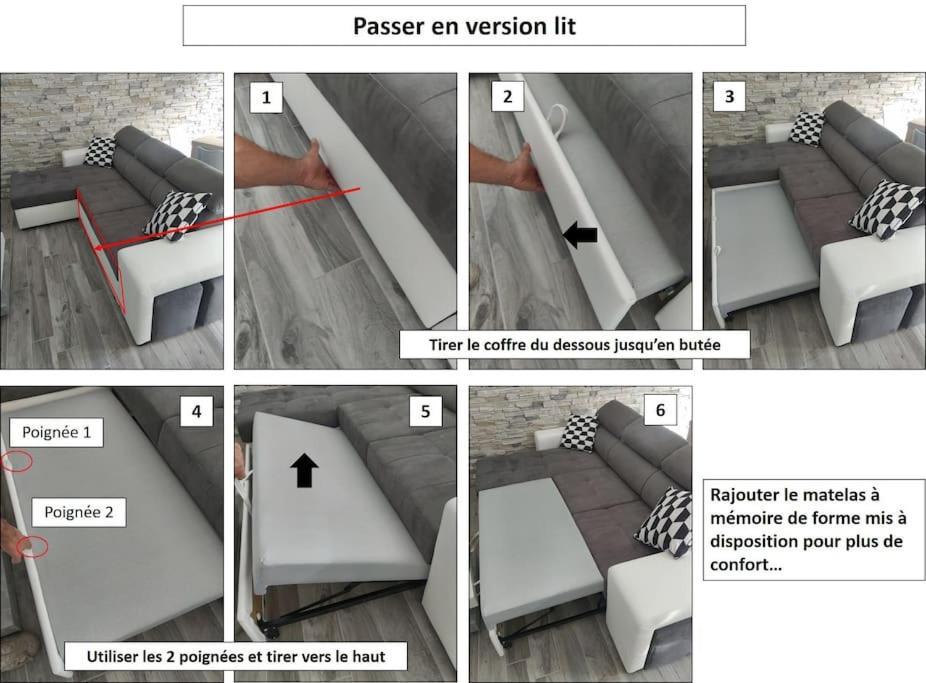 Passer en version lit

1

2

3

Tirer le coffre du dessous jusqu'en butée

4

Poignée 1

Poignée 2

5

6

Utiliser les 2 poignées et tirer vers le haut

Rajouter le matelas à mémoire de forme mis à disposition pour plus de confort...